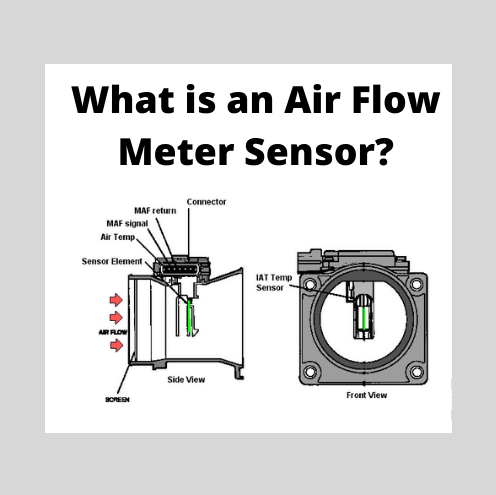 What is an Air Flow Meter Sensor?

Connector
MAF return
MAF signal
Air Temp
Sensor Element
AIR FLOW
SCREEN
Side View

IAT Temp Sensor
Front View